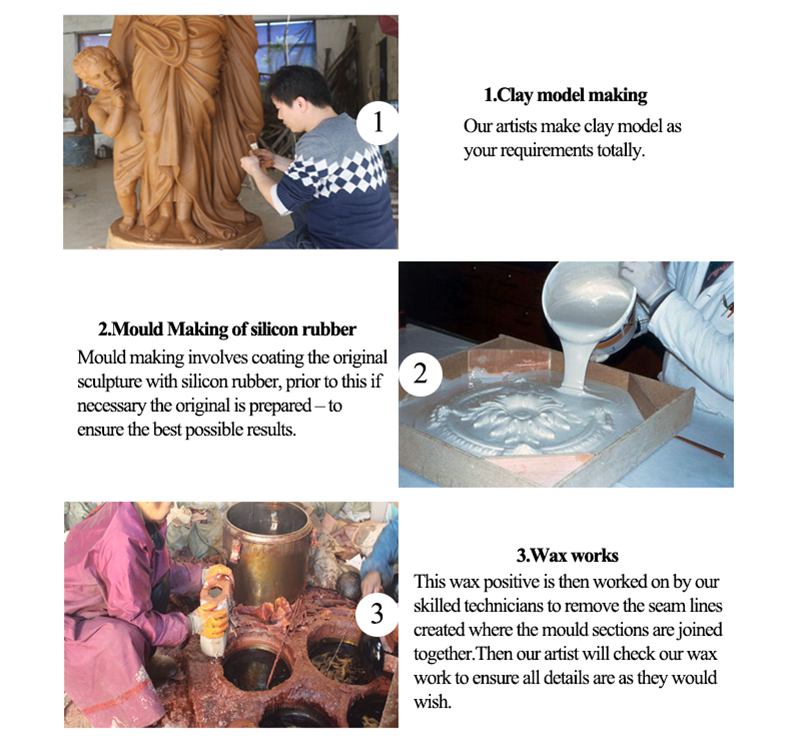 1

1.Clay model making
Our artists make clay model as your requirements totally.

2.Mould Making of silicon rubber
Mould making involves coating the original sculpture with silicon rubber, prior to this if necessary the original is prepared – to ensure the best possible results.

2

3

3.Wax works
This wax positive is then worked on by our skilled technicians to remove the seam lines created where the mould sections are joined together.Then our artist will check our wax work to ensure all details are as they would wish.